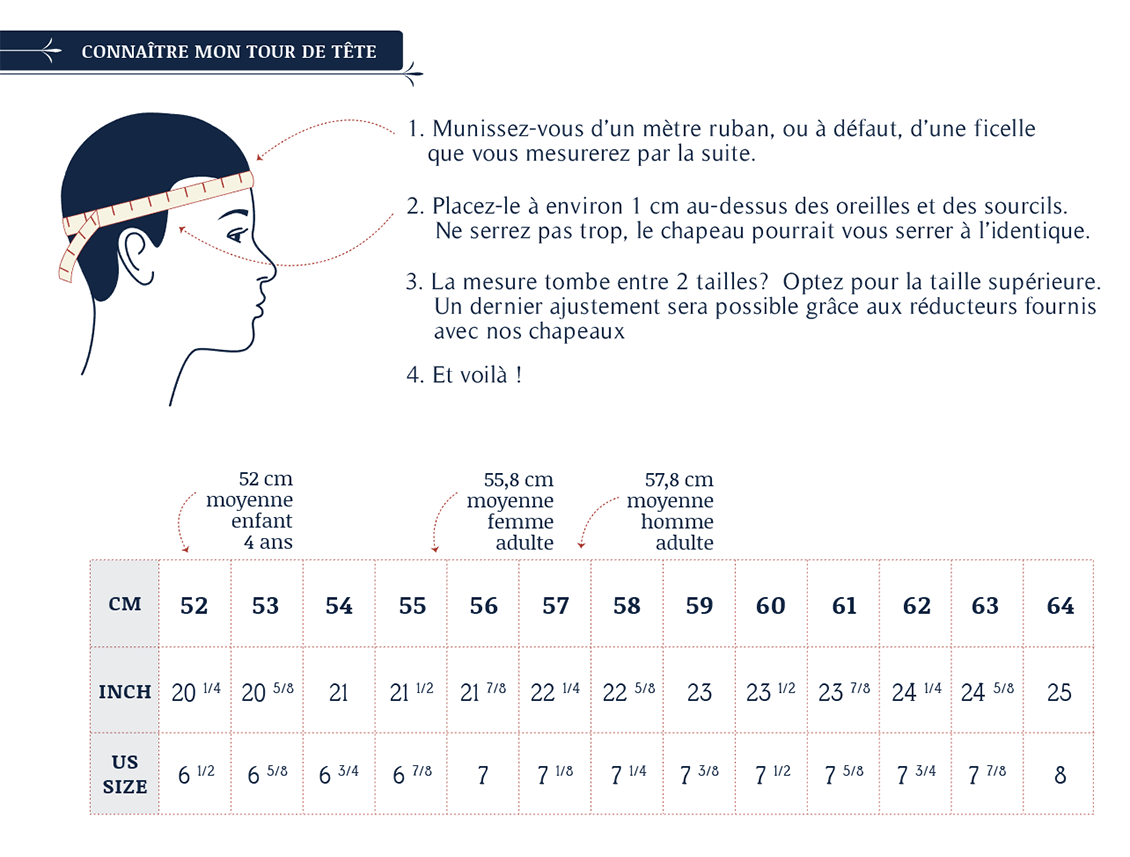 CONNAÎTRE MON TOUR DE TÊTE

1. Munissez-vous d'un mètre ruban, ou à défaut, d'une ficelle que vous mesurerez par la suite.

2. Placez-le à environ 1 cm au-dessus des oreilles et des sourcils. Ne serrez pas trop, le chapeau pourrait vous serrer à l'identique.

3. La mesure tombe entre 2 tailles? Optez pour la taille supérieure. Un dernier ajustement sera possible grâce aux réducteurs fournis avec nos chapeaux

4. Et voilà !

52 cm moyenne enfant 4 ans

55,8 cm moyenne femme adulte

57,8 cm moyenne homme adulte

| CM | 52 | 53 | 54 | 55 | 56 | 57 | 58 | 59 | 60 | 61 | 62 | 63 | 64 |
|---|---|---|---|---|---|---|---|---|---|---|---|---|---|
| INCH | 20 1/4 | 20 5/8 | 21 | 21 1/2 | 21 7/8 | 22 1/4 | 22 5/8 | 23 | 23 1/2 | 23 7/8 | 24 1/4 | 24 5/8 | 25 |
| US SIZE | 6 1/2 | 6 5/8 | 6 3/4 | 6 7/8 | 7 | 7 1/8 | 7 1/4 | 7 3/8 | 7 1/2 | 7 5/8 | 7 3/4 | 7 7/8 | 8 |